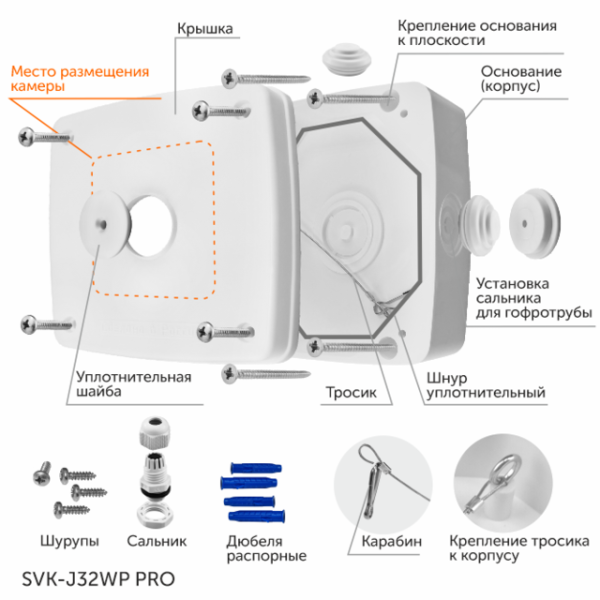 Крышка

Крепление основания к плоскости

Место размещения камеры

Основание (корпус)

Установка сальника для гофротрубы

Уплотнительная шайба

Тросик

Шнур уплотнительный

Шурупы

Сальник

Дюбеля распорные

Карабин

Крепление тросика к корпусу

SVK-J32WP PRO